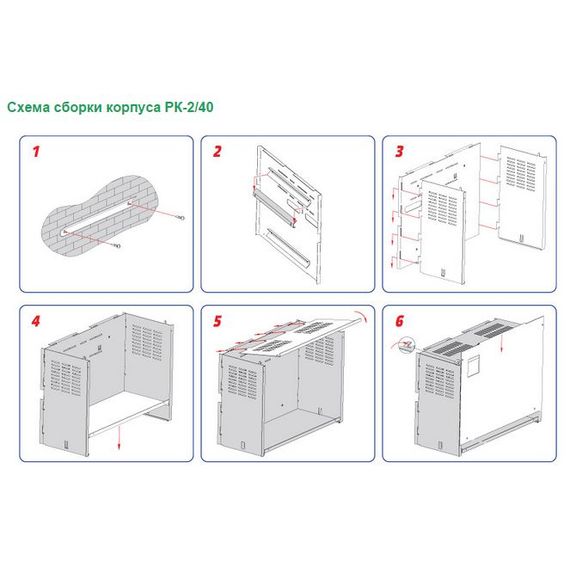 Схема сборки корпуса РК-2/40

1

2

3

4

5

6