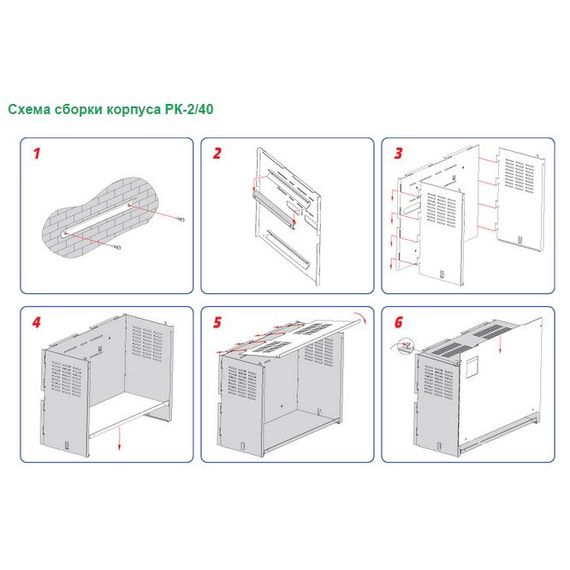 Схема сборки корпуса РК-2/40

1

2

3

4

5

6